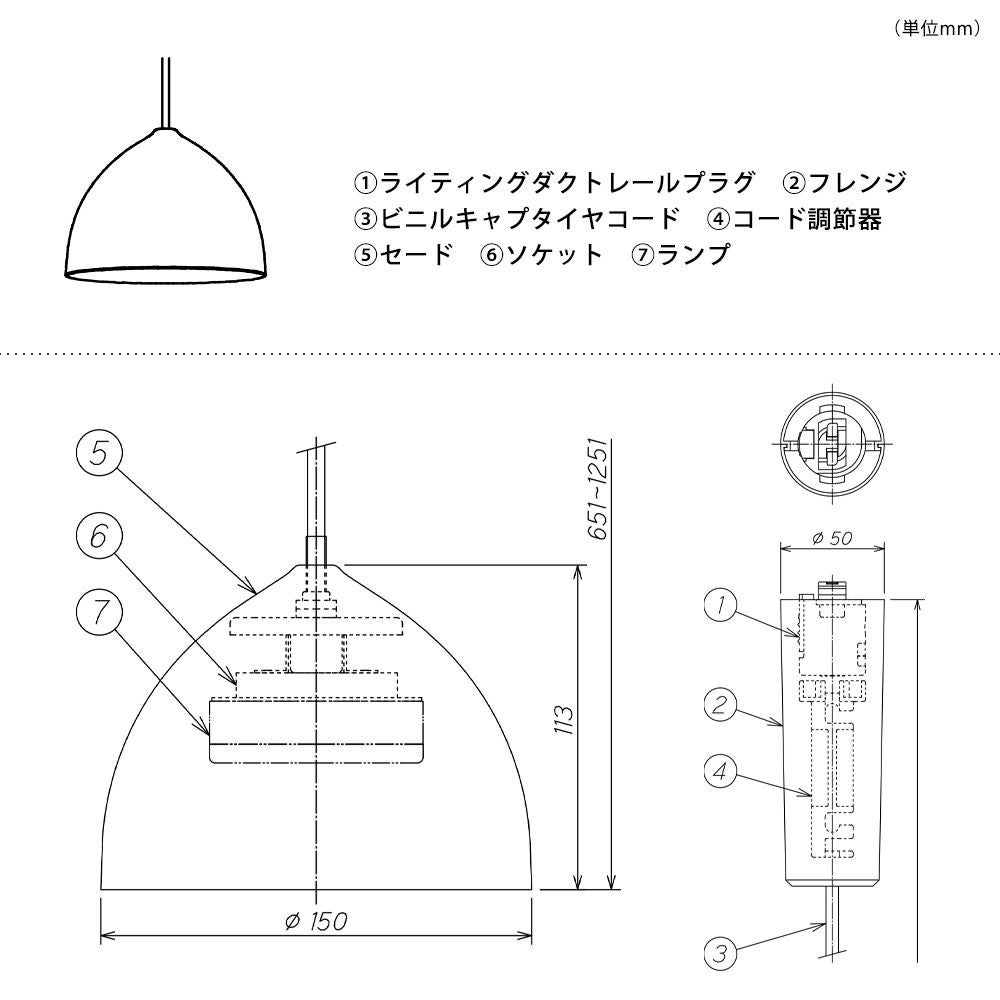 （単位mm）

①ライティングダクトレールプラグ　②フレンジ
③ビニルキャプタイヤコード　④コード調節器
⑤セード　⑥ソケット　⑦ランプ

5
6
7
651~1251
113
ø 150

ø 50
1
2
4
3