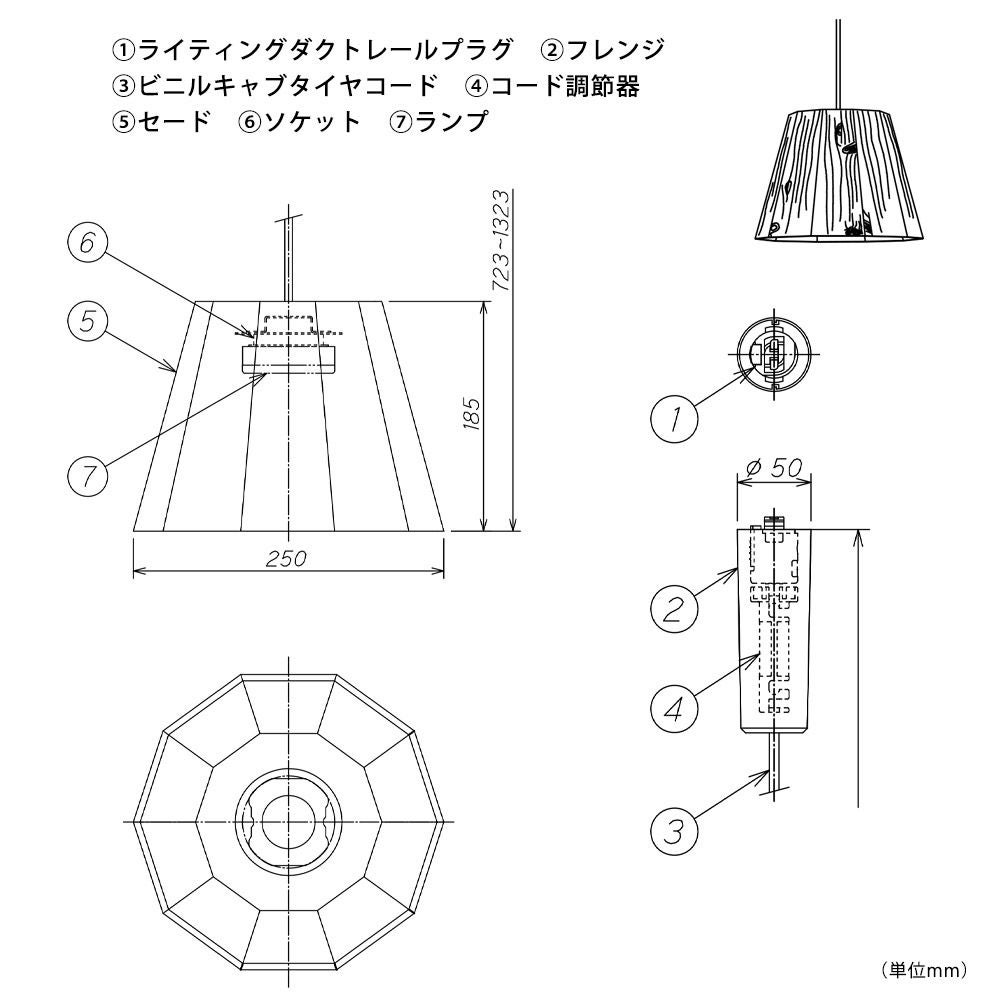 ①ライティングダクトレールプラグ　②フレンジ
③ビニルキャブタイヤコード　④コード調節器
⑤セード　⑥ソケット　⑦ランプ

6
5
7
723~1323
185
250

1
ø 50
2
4
3

（単位mm）