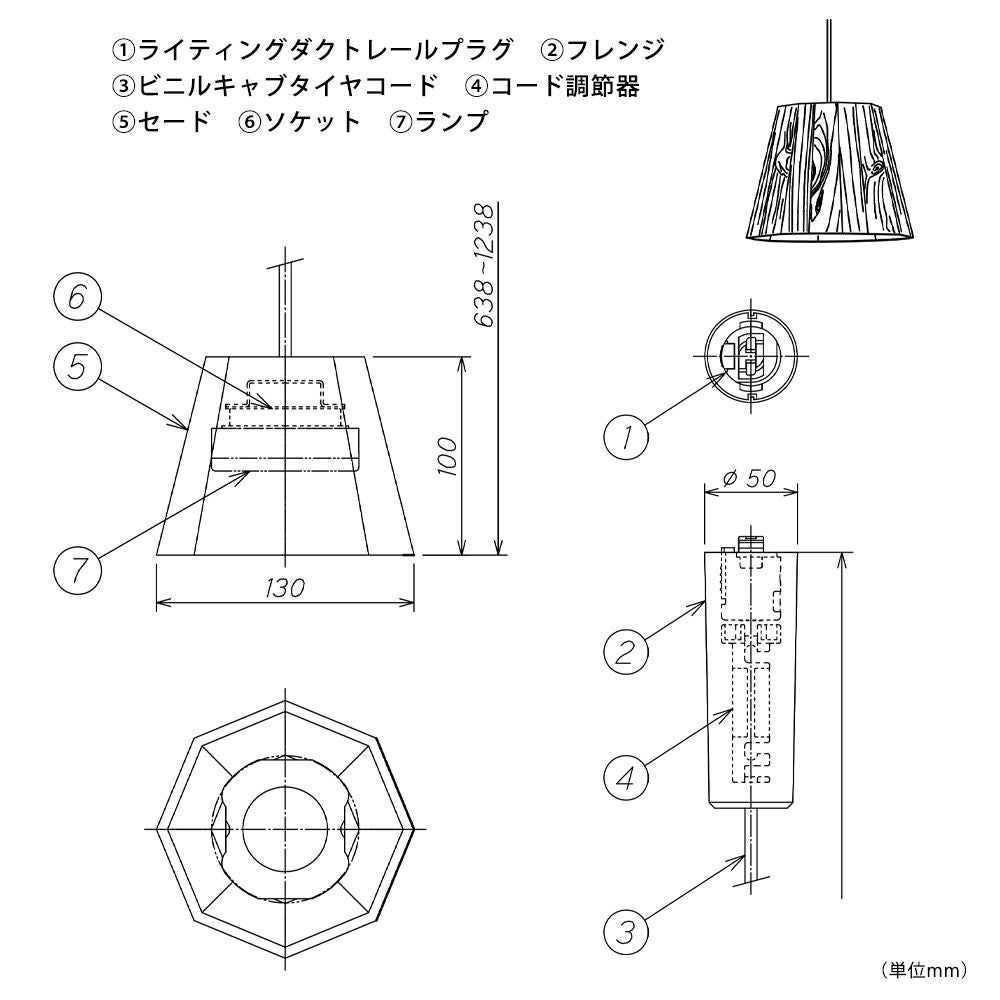 ①ライティングダクトレールプラグ　②フレンジ
③ビニルキャブタイヤコード　④コード調節器
⑤セード　⑥ソケット　⑦ランプ

6
5
7
638~1238
100
130
1
ø 50
2
4
3
（単位mm）