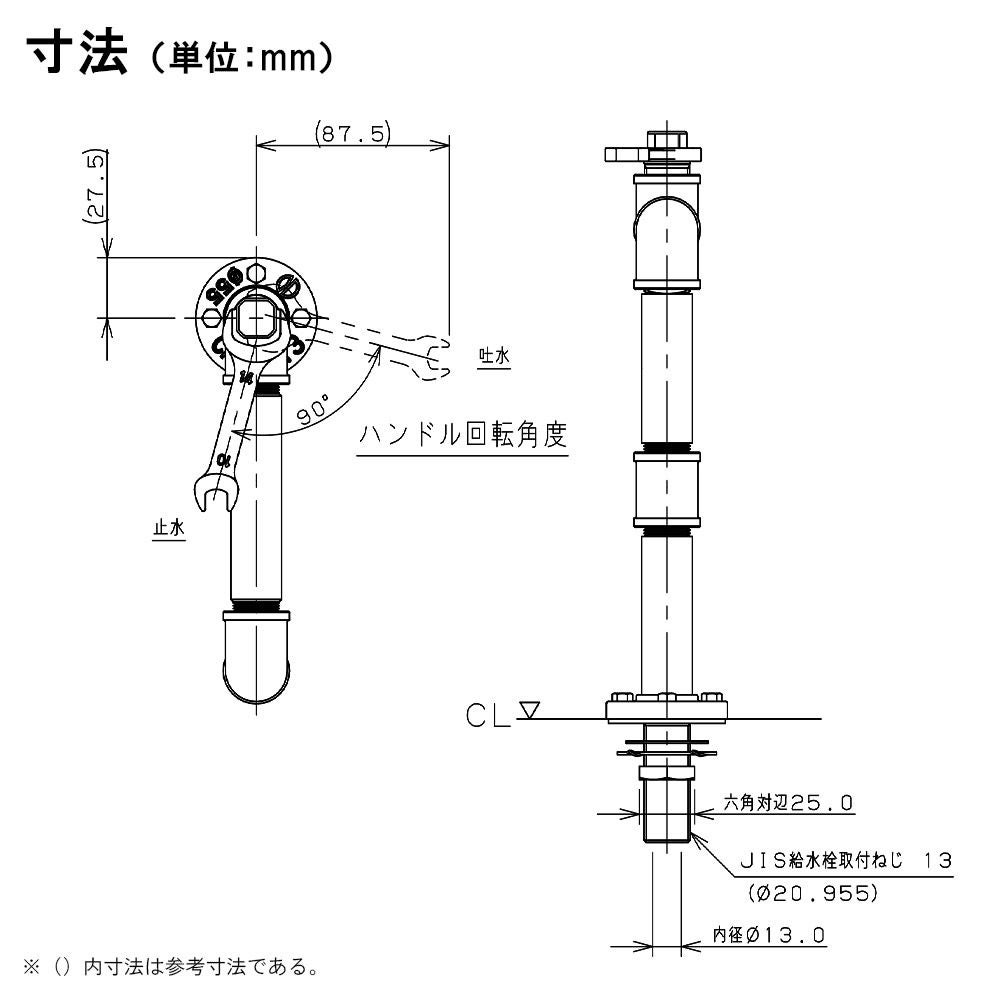 寸法（単位:mm）

(87.5)

(27.5)

吐水

90°

ハンドル回転角度

止水

CL

六角対辺25.0

JIS給水栓取付ねじ 13

(Ø20.955)

内径Ø13.0

※（）内寸法は参考寸法である。