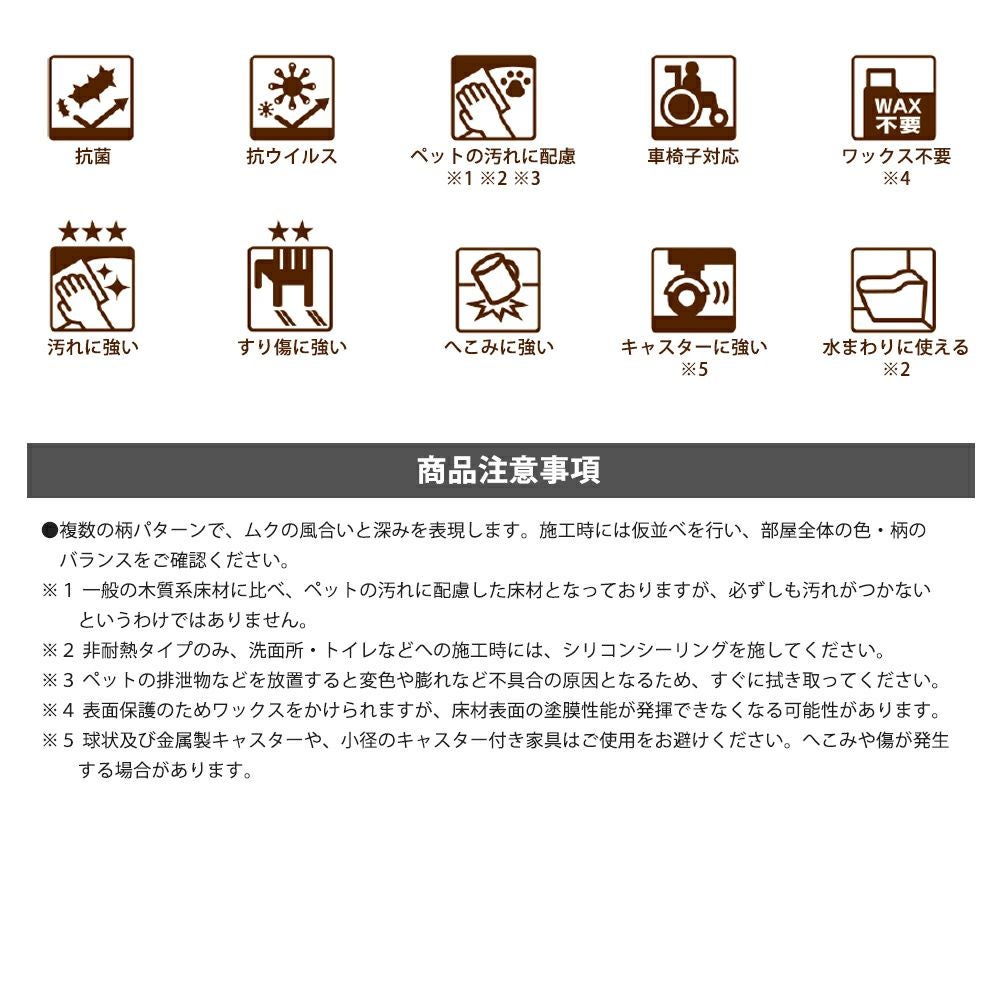 抗菌

抗ウイルス

ペットの汚れに配慮
※1 ※2 ※3

車椅子対応

WAX
不要

ワックス不要
※4

★★★
汚れに強い

★★
すり傷に強い

へこみに強い

キャスターに強い
※5

水まわりに使える
※2

商品注意事項

●複数の柄パターンで、ムクの風合いと深みを表現します。施工時には仮並べを行い、部屋全体の色・柄のバランスをご確認ください。
※1 一般の木質系床材に比べ、ペットの汚れに配慮した床材となっておりますが、必ずしも汚れがつかないというわけではありません。
※2 非耐熱タイプのみ、洗面所・トイレなどへの施工時には、シリコンシーリングを施してください。
※3 ペットの排泄物などを放置すると変色や膨れなど不具合の原因となるため、すぐに拭き取ってください。
※4 表面保護のためワックスをかけられますが、床材表面の塗膜性能が発揮できなくなる可能性があります。
※5 球状及び金属製キャスターや、小径のキャスター付き家具はご使用をお避けください。へこみや傷が発生する場合があります。