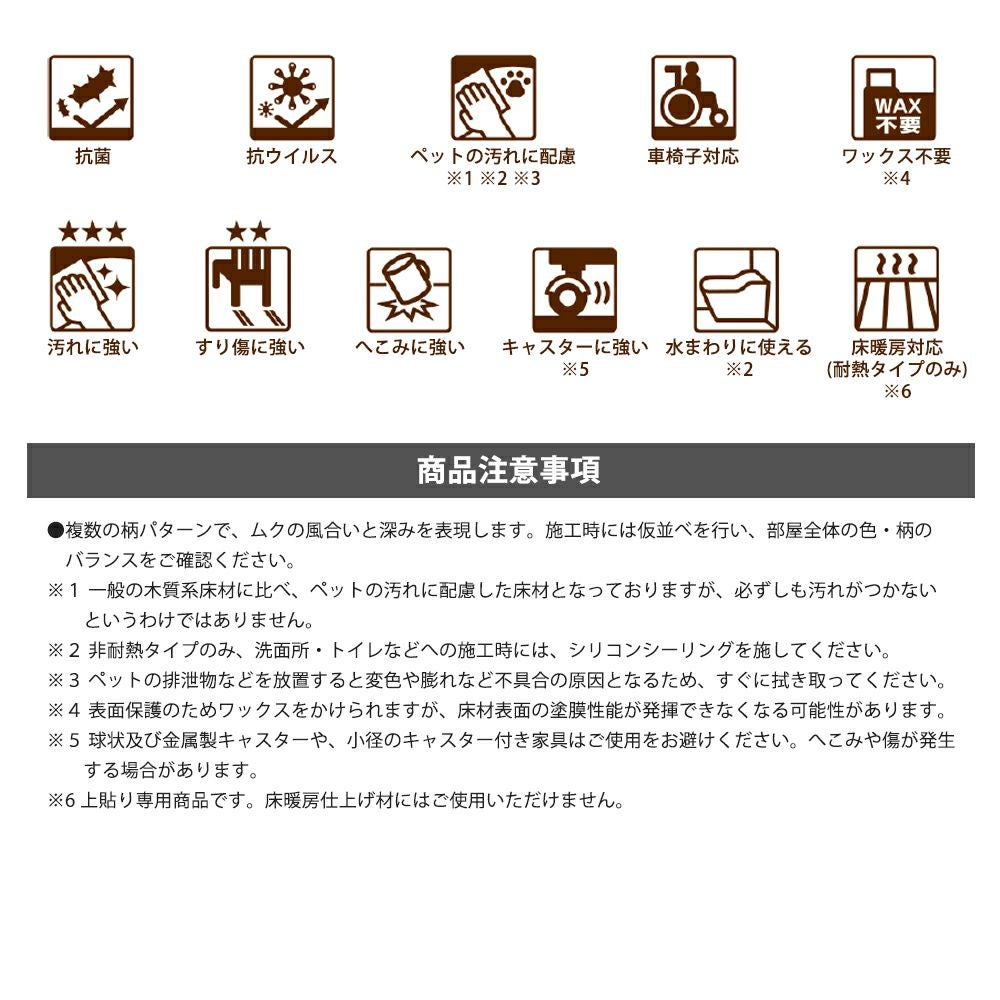 抗菌

抗ウイルス

ペットの汚れに配慮
※1 ※2 ※3

車椅子対応

WAX
不要
ワックス不要
※4

★★★
汚れに強い

★★
すり傷に強い

へこみに強い

キャスターに強い
※5

水まわりに使える
※2

床暖房対応
(耐熱タイプのみ)
※6

商品注意事項

●複数の柄パターンで、ムクの風合いと深みを表現します。施工時には仮並べを行い、部屋全体の色・柄のバランスをご確認ください。
※1 一般の木質系床材に比べ、ペットの汚れに配慮した床材となっておりますが、必ずしも汚れがつかないというわけではありません。
※2 非耐熱タイプのみ、洗面所・トイレなどへの施工時には、シリコンシーリングを施してください。
※3 ペットの排泄物などを放置すると変色や膨れなど不具合の原因となるため、すぐに拭き取ってください。
※4 表面保護のためワックスをかけられますが、床材表面の塗膜性能が発揮できなくなる可能性があります。
※5 球状及び金属製キャスターや、小径のキャスター付き家具はご使用をお避けください。へこみや傷が発生する場合があります。
※6 上貼り専用商品です。床暖房仕上げ材にはご使用いただけません。