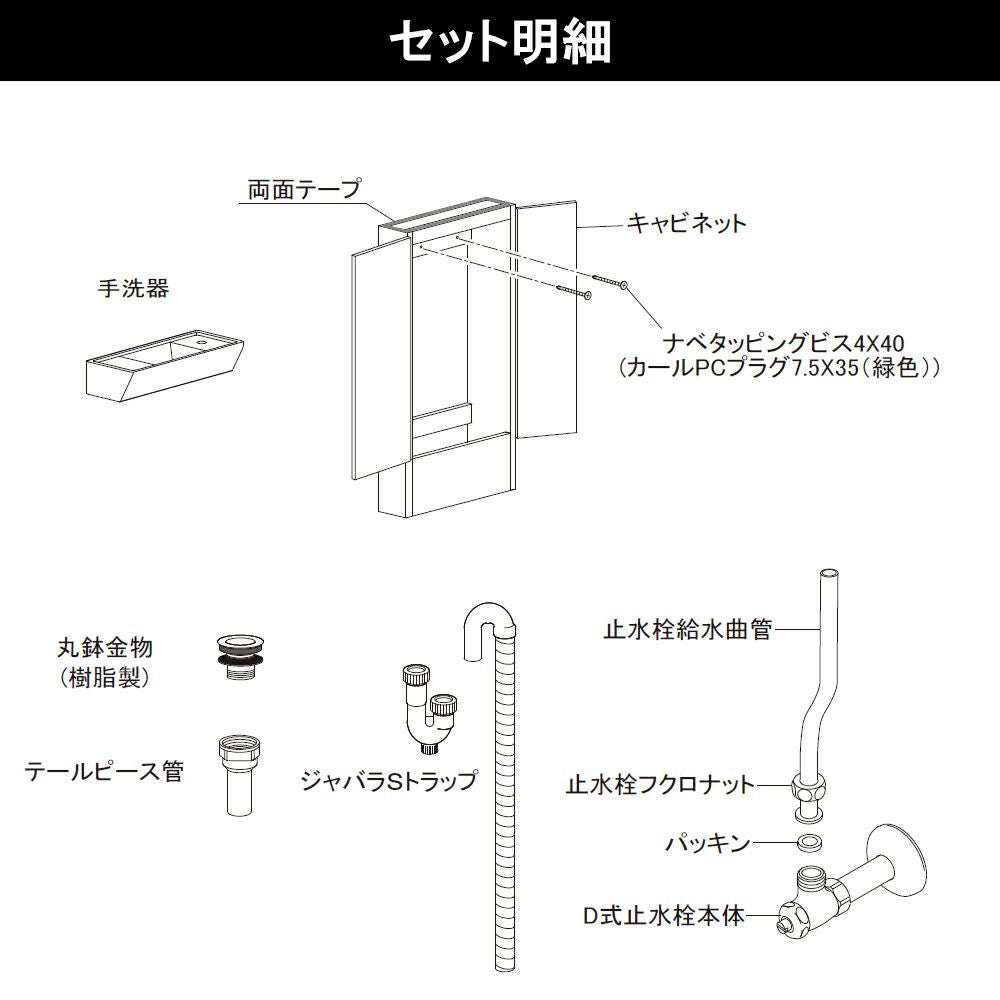 セット明細

両面テープ

キャビネット

手洗器

ナベタッピングビス4X40
（カールPCプラグ7.5X35（緑色））

丸鉢金物
（樹脂製）

テールピース管

ジャバラSトラップ

止水栓給水曲管

止水栓フクロナット

パッキン

D式止水栓本体