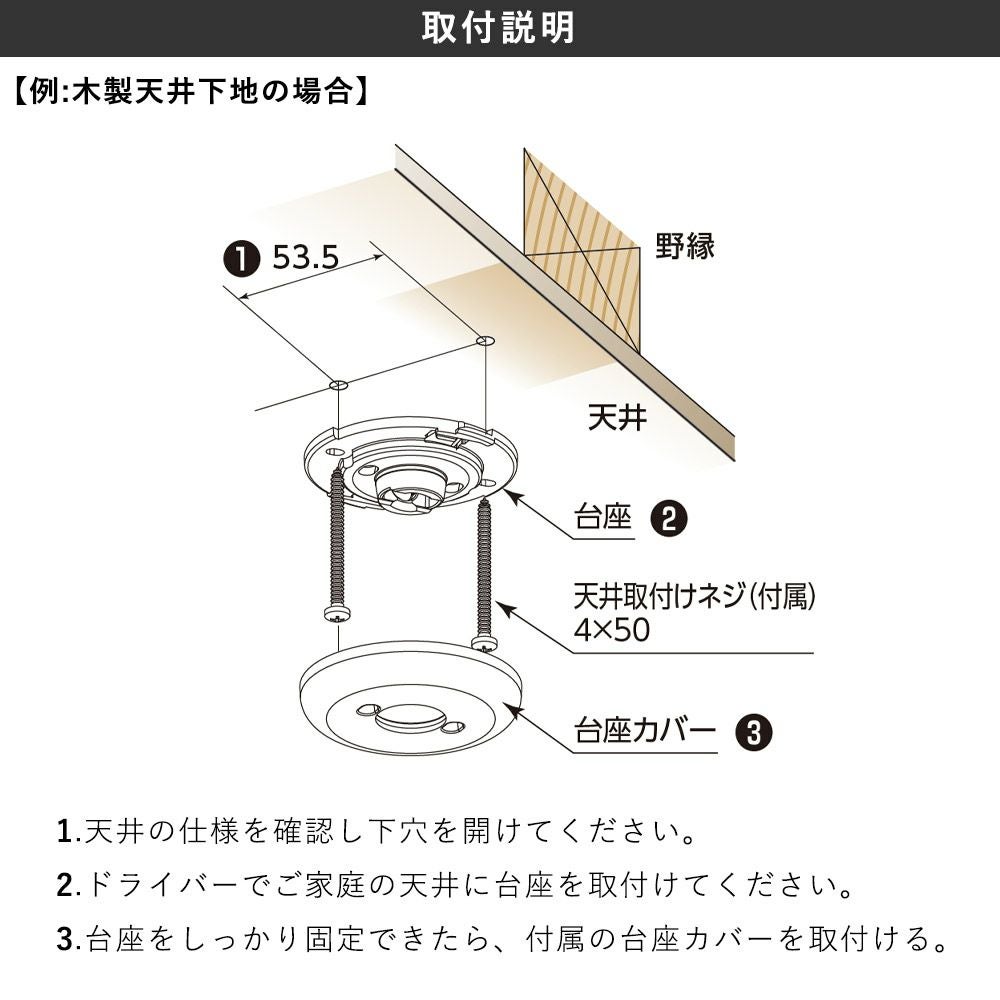 取付説明

【例:木製天井下地の場合】

❶ 53.5

野縁

天井

台座 ❷

天井取付けネジ(付属)
4×50

台座カバー ❸

1.天井の仕様を確認し下穴を開けてください。

2.ドライバーでご家庭の天井に台座を取付けてください。

3.台座をしっかり固定できたら、付属の台座カバーを取付ける。