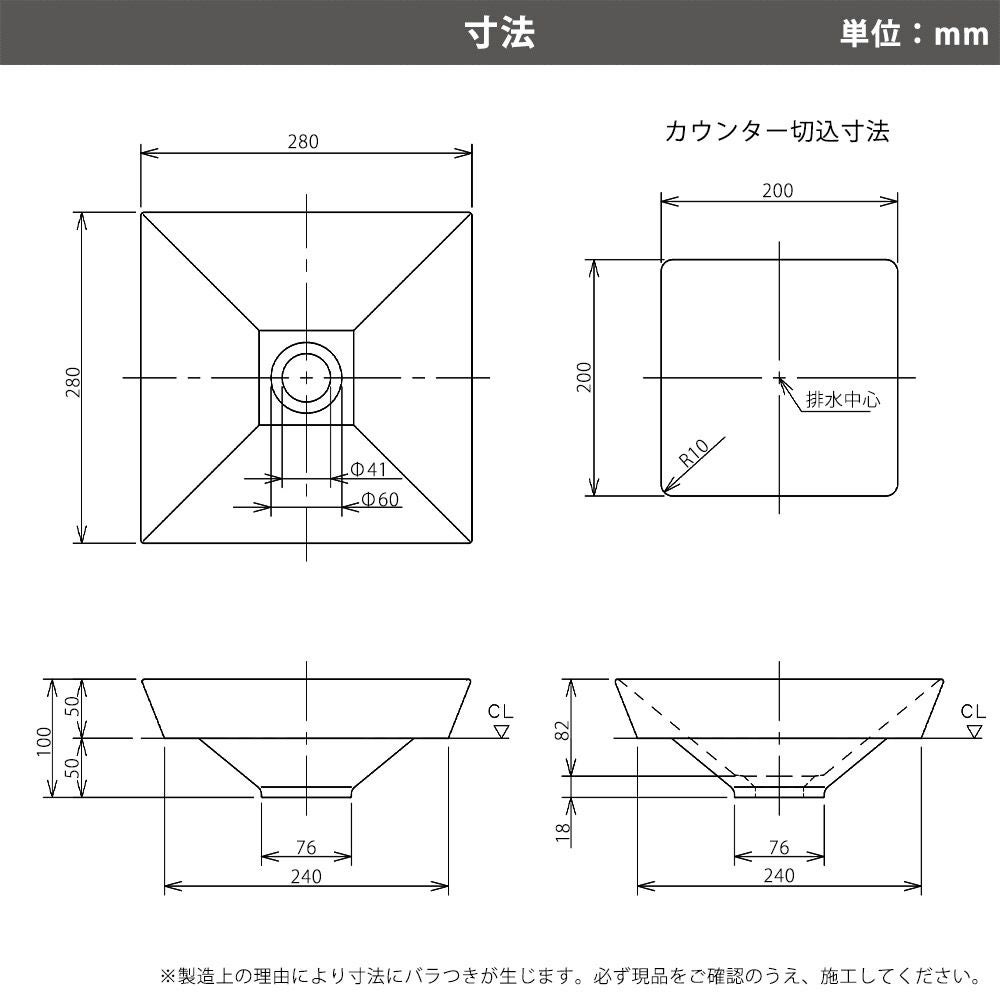 寸法

単位：mm

280

280

Φ41

Φ60

カウンター切込寸法

200

200

排水中心

R10

100

50

50

CL

76

240

82

18

CL

76

240

※製造上の理由により寸法にバラつきが生じます。必ず現品をご確認のうえ、施工してください。