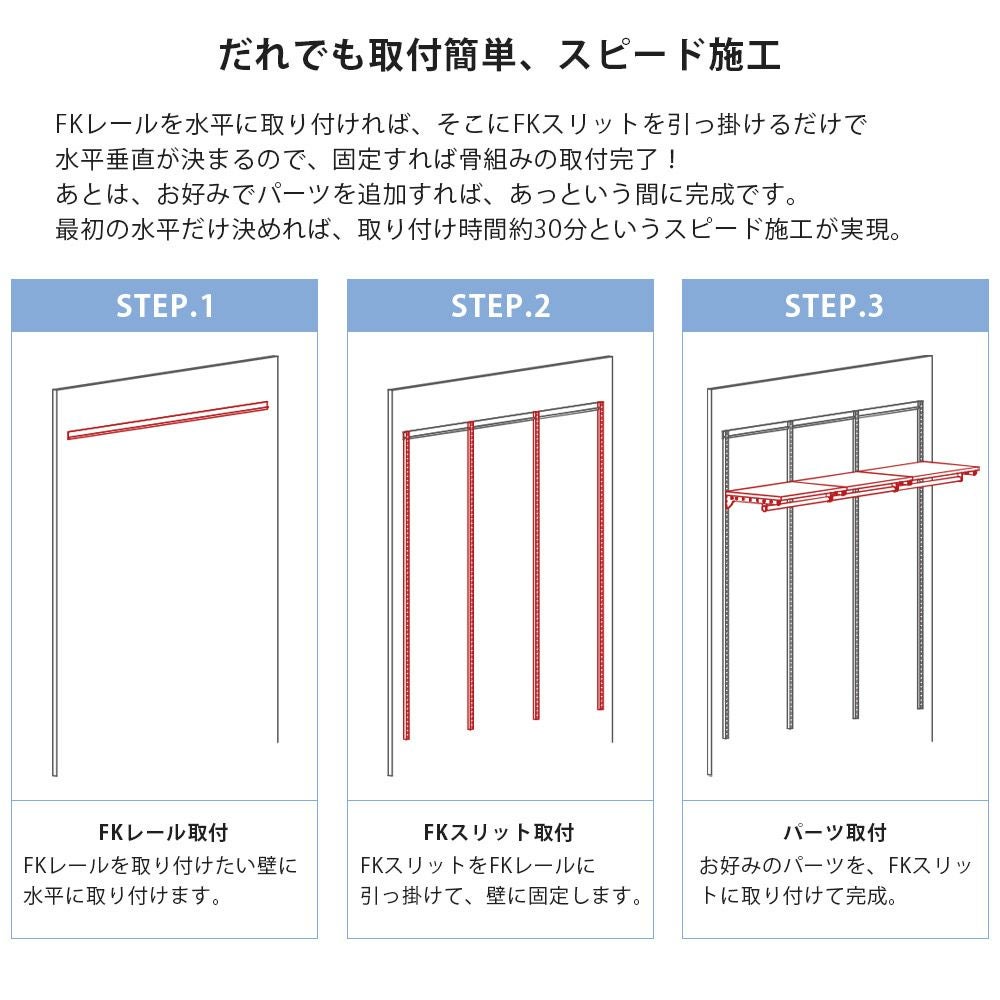 だれでも取付簡単、スピード施工

FKレールを水平に取り付ければ、そこにFKスリットを引っ掛けるだけで水平垂直が決まるので、固定すれば骨組みの取付完了！
あとは、お好みでパーツを追加すれば、あっという間に完成です。
最初の水平だけ決めれば、取り付け時間約30分というスピード施工が実現。

STEP.1

FKレール取付
FKレールを取り付けたい壁に水平に取り付けます。

STEP.2

FKスリット取付
FKスリットをFKレールに引っ掛けて、壁に固定します。

STEP.3

パーツ取付
お好みのパーツを、FKスリットに取り付けて完成。