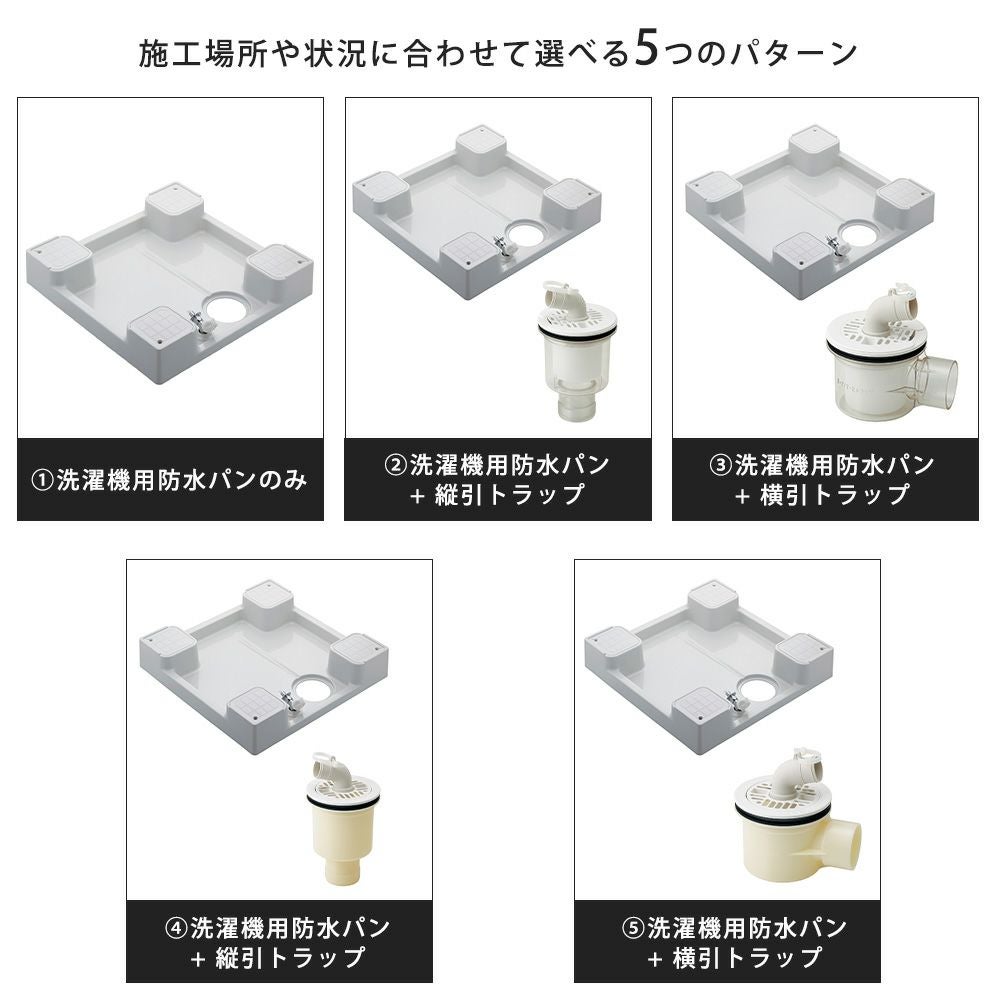 施工場所や状況に合わせて選べる5つのパターン

①洗濯機用防水パンのみ

②洗濯機用防水パン
+ 縦引トラップ

③洗濯機用防水パン
+ 横引トラップ

④洗濯機用防水パン
+ 縦引トラップ

⑤洗濯機用防水パン
+ 横引トラップ