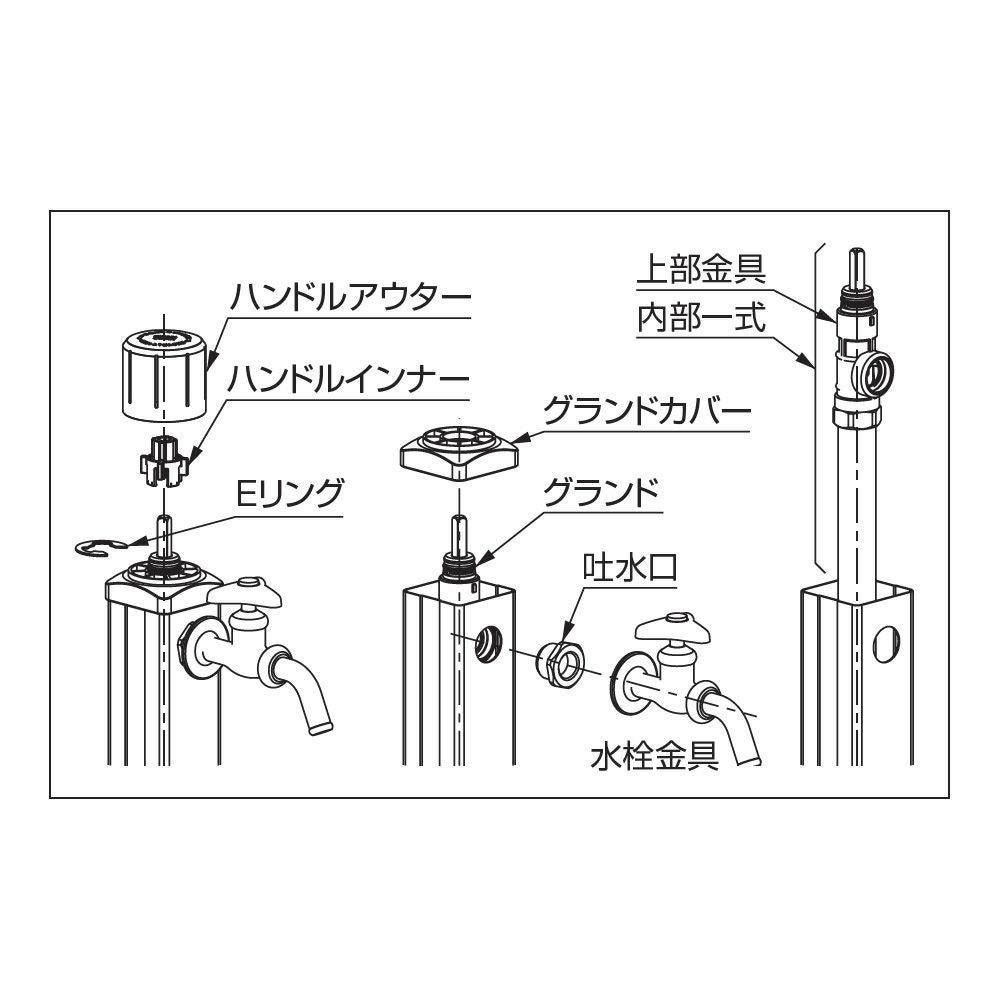 ハンドルアウター
ハンドルインナー
Eリング
グランドカバー
グランド
吐水口
水栓金具
上部金具
内部一式