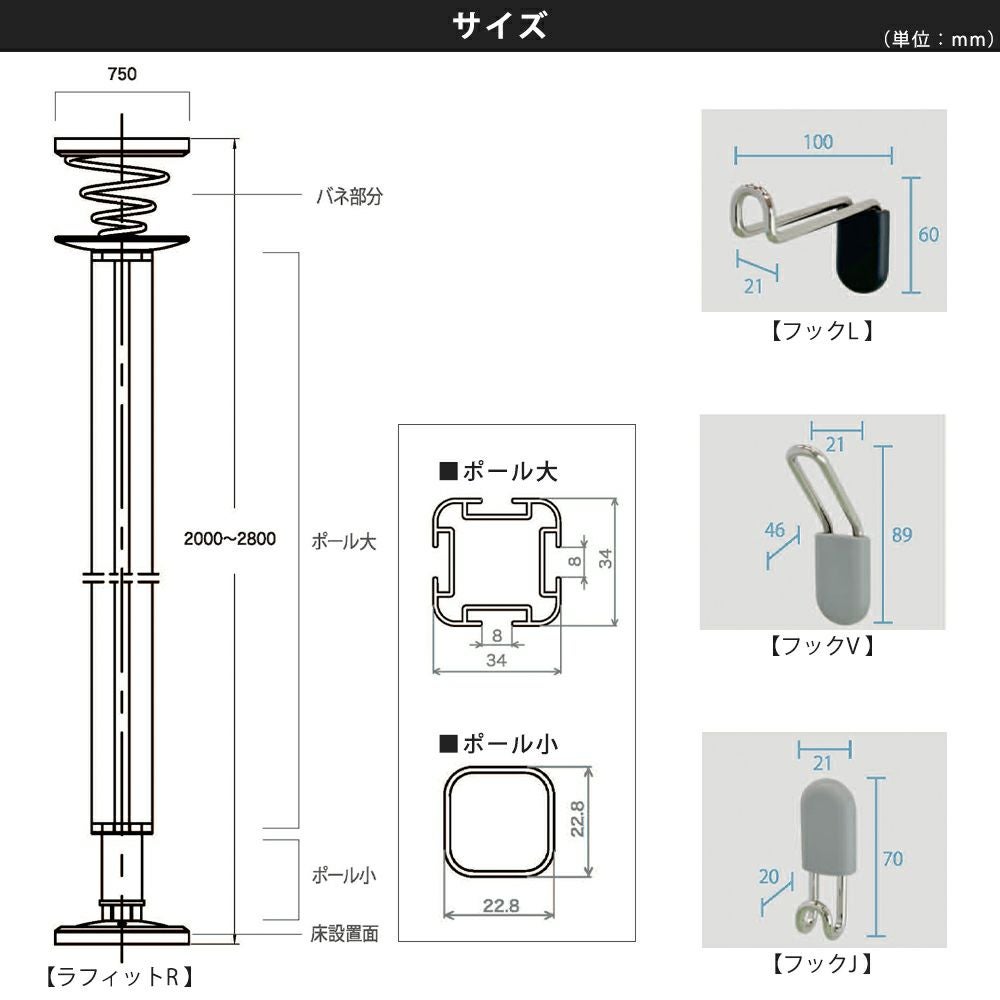 サイズ

（単位：mm）

750

バネ部分

2000~2800

ポール大

ポール小

床設置面

【ラフィットR】

■ポール大

8

34

8

34

■ポール小

22.8

22.8

100

60

21

【フックL】

21

46

89

【フックV】

21

20

70

【フックJ】