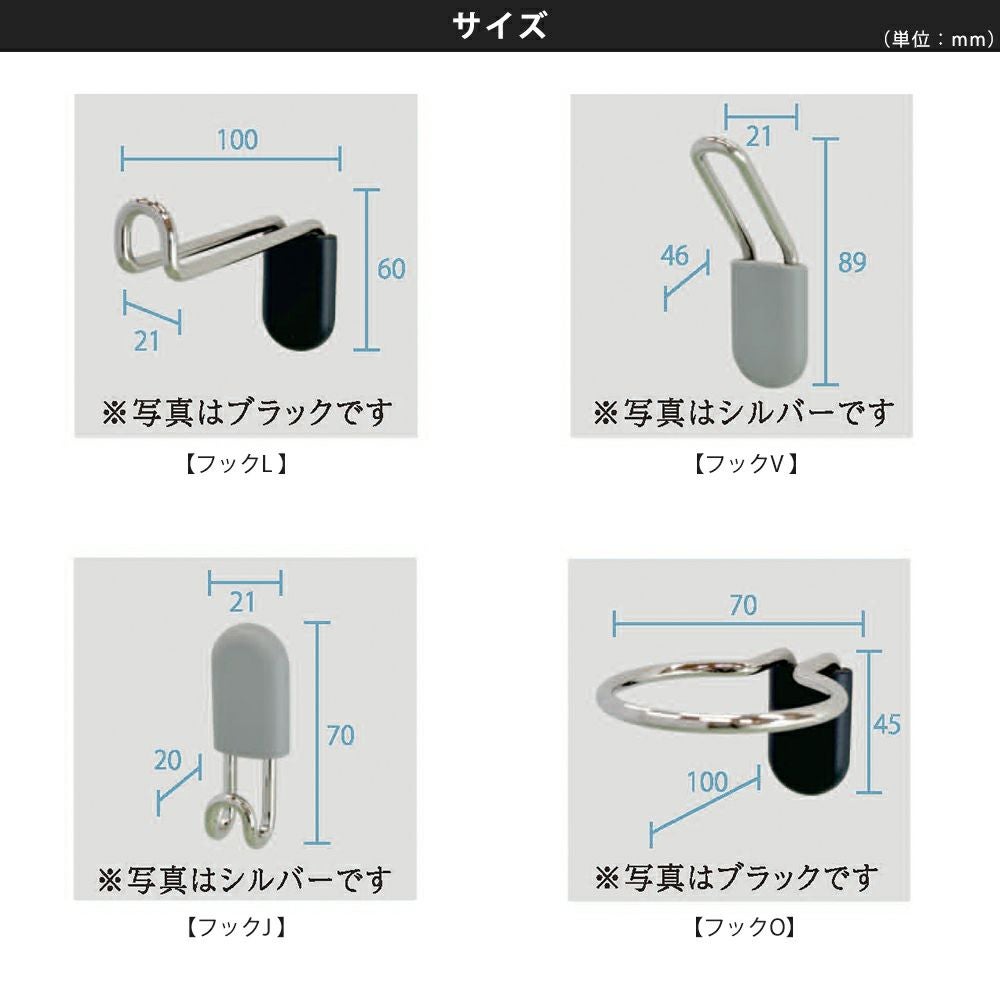 サイズ

（単位：mm）

100

60

21

※写真はブラックです

【フックL】

21

46

89

※写真はシルバーです

【フックV】

21

20

70

※写真はシルバーです

【フックJ】

70

45

100

※写真はブラックです

【フックO】