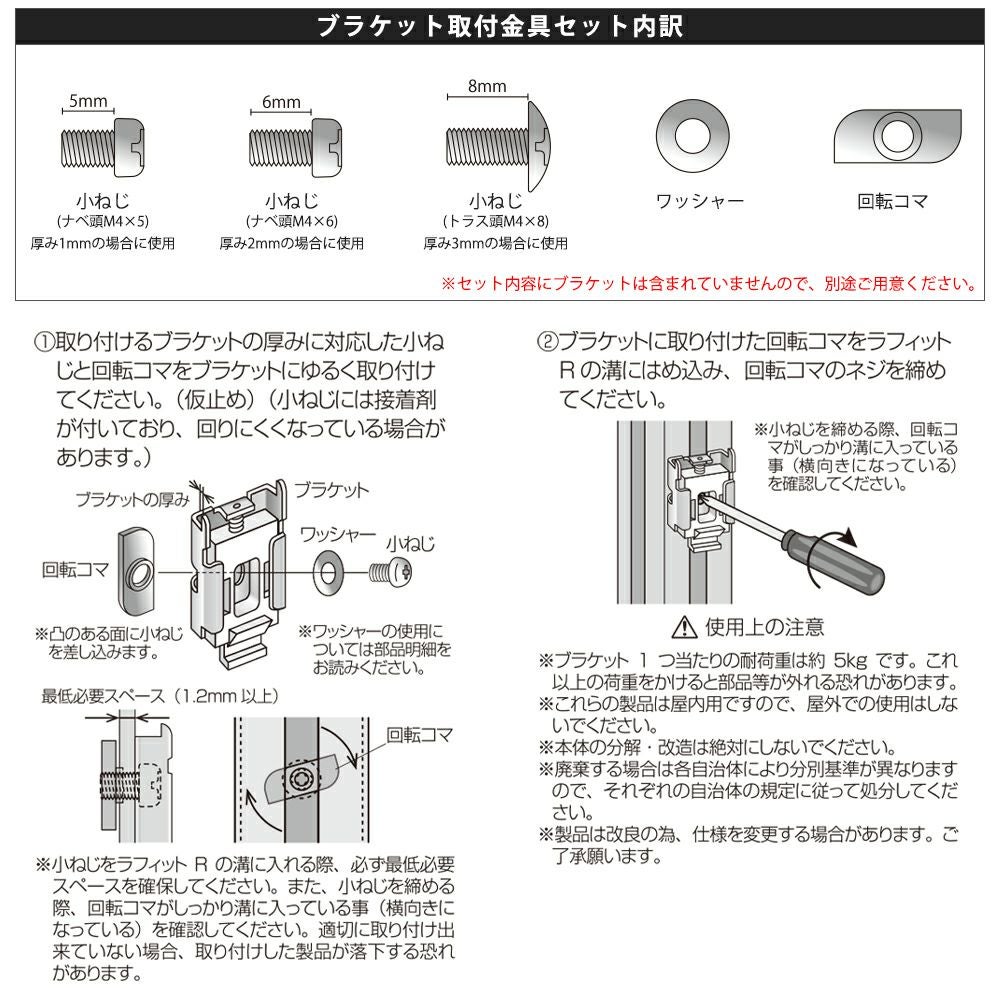 ブラケット取付金具セット内訳

5mm
小ねじ
(ナベ頭M4×5)
厚み1mmの場合に使用

6mm
小ねじ
(ナベ頭M4×6)
厚み2mmの場合に使用

8mm
小ねじ
(トラス頭M4×8)
厚み3mmの場合に使用

ワッシャー

回転コマ

※セット内容にブラケットは含まれていませんので、別途ご用意ください。

①取り付けるブラケットの厚みに対応した小ねじと回転コマをブラケットにゆるく取り付けてください。(仮止め)(小ねじには接着剤が付いており、回りにくくなっている場合があります。)

ブラケットの厚み
ブラケット
ワッシャー
小ねじ
回転コマ
※凸のある面に小ねじを差し込みます。
※ワッシャーの使用については部品明細をお読みください。

最低必要スペース(1.2mm 以上)
回転コマ

※小ねじをラフィット R の溝に入れる際、必ず最低必要スペースを確保してください。また、小ねじを締める際、回転コマがしっかり溝に入っている事(横向きになっている)を確認してください。適切に取り付け出来ていない場合、取り付けした製品が落下する恐れがあります。

②ブラケットに取り付けた回転コマをラフィット R の溝にはめ込み、回転コマのネジを締めてください。

※小ねじを締める際、回転コマがしっかり溝に入っている事(横向きになっている)を確認してください。

⚠ 使用上の注意
※ブラケット 1 つ当たりの耐荷重は約 5kg です。これ以上の荷重をかけると部品等が外れる恐れがあります。
※これらの製品は屋内用ですので、屋外での使用はしないでください。
※本体の分解・改造は絶対にしないでください。
※廃棄する場合は各自治体により分別基準が異なりますので、それぞれの自治体の規定に従って処分してください。
※製品は改良の為、仕様を変更する場合があります。ご了承願います。